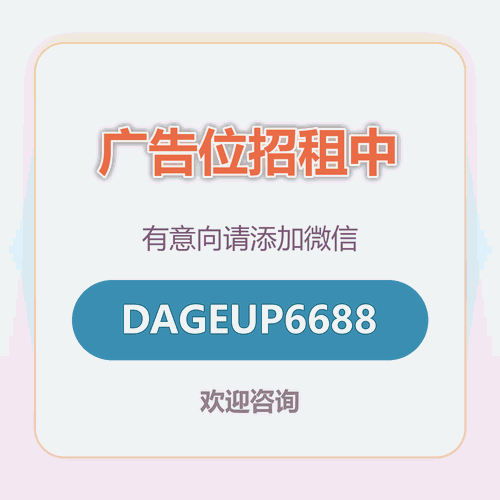 广告位招租中

有意向请添加微信

DAGEUP6688

欢迎咨询